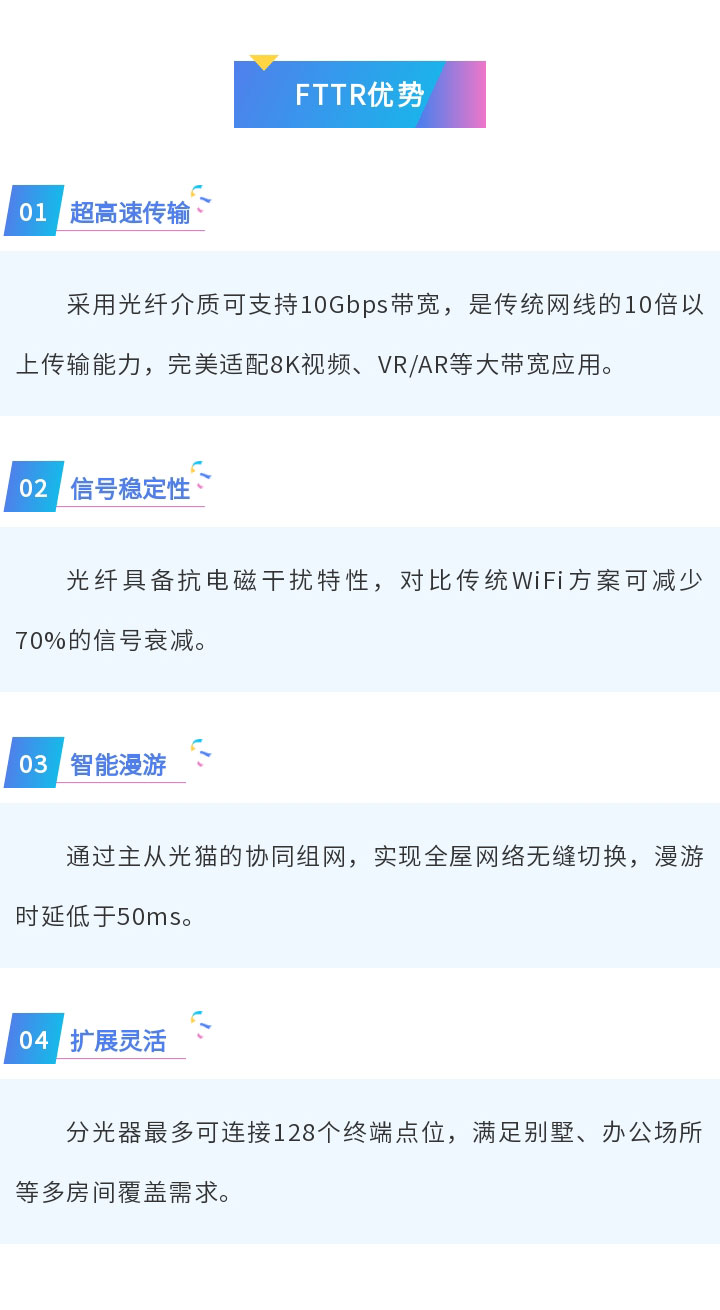 FTTR优势

01 超高速传输

采用光纤介质可支持10Gbps带宽，是传统网线的10倍以上传输能力，完美适配8K视频、VR/AR等大带宽应用。

02 信号稳定性

光纤具备抗电磁干扰特性，对比传统WiFi方案可减少70%的信号衰减。

03 智能漫游

通过主从光猫的协同组网，实现全屋网络无缝切换，漫游时延低于50ms。

04 扩展灵活

分光器最多可连接128个终端点位，满足别墅、办公场所等多房间覆盖需求。