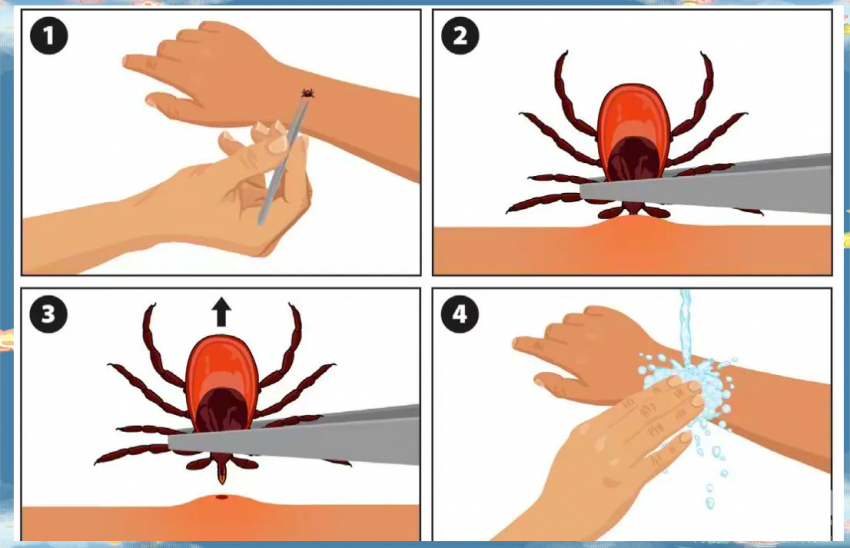 1

2

3

4