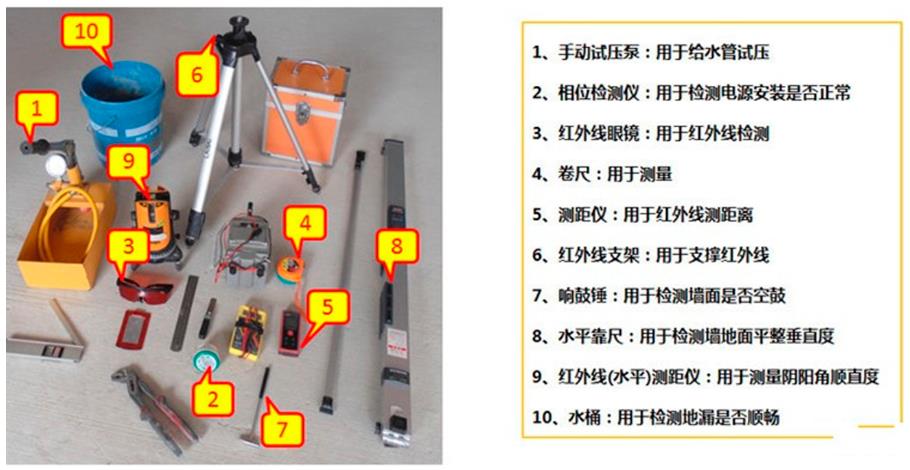 10

6

1

9

4

3

8

5

2

7

1、手动试压泵：用于给水管试压

2、相位检测仪：用于检测电源安装是否正常

3、红外线眼镜：用于红外线检测

4、卷尺：用于测量

5、测距仪：用于红外线测距离

6、红外线支架：用于支撑红外线

7、响鼓锤：用于检测墙面是否空鼓

8、水平靠尺：用于检测墙地面平整垂直度

9、红外线(水平)测距仪：用于测量阴阳角顺直度

10、水桶：用于检测地漏是否顺畅